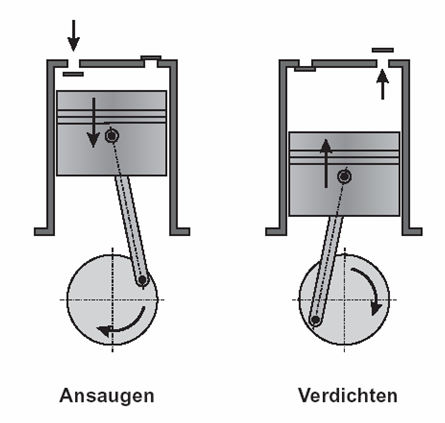 Ansaugen

Verdichten