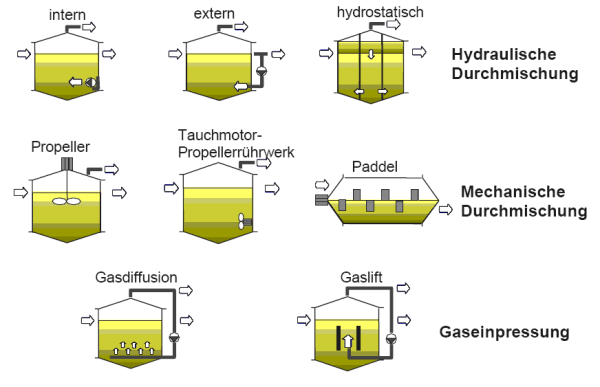 intern

extern

hydrostatisch

Hydraulische Durchmischung

Propeller

Tauchmotor-Propellerrührwerk

Paddel

Mechanische Durchmischung

Gasdiffusion

Gaslift

Gaseinpressung